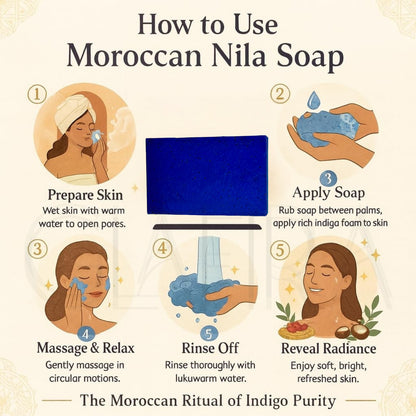 How to Use
Moroccan Nila Soap

1

Prepare Skin
Wet skin with warm water to open pores.

2

3

Apply Soap
Rub soap between palms, apply rich indiga foam to skin

3

4

Massage & Relax
Gently massage in circular motions.

4

5

Rinse Off
Rinse thoroughly with lukuwarm water.

5

Reveal Radiance
Enjoy soft, bright, refreshed skin.

The Moroccan Ritual of Indigo Purity