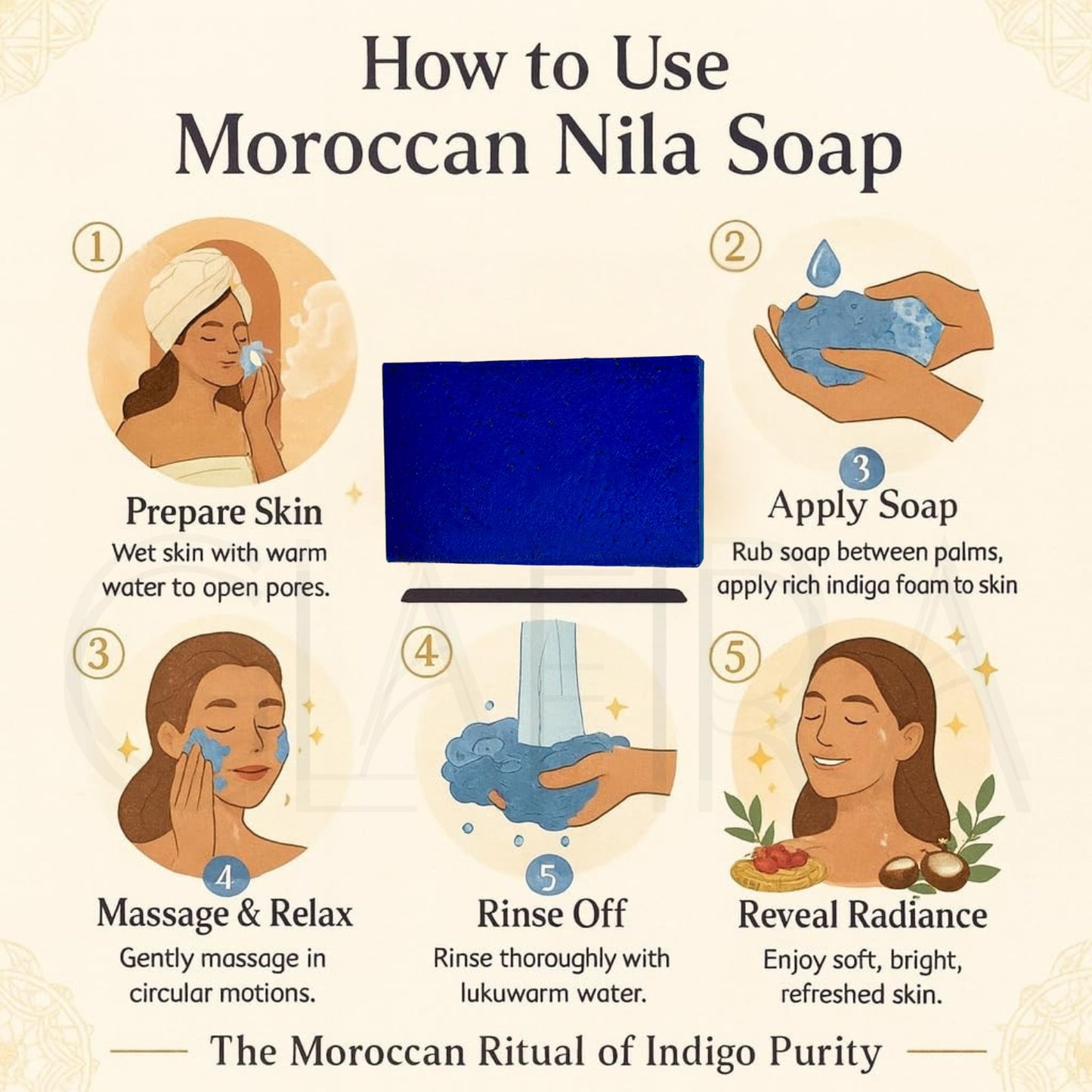 How to Use
Moroccan Nila Soap

①

Prepare Skin
Wet skin with warm water to open pores.

②

3
Apply Soap
Rub soap between palms, apply rich indiga foam to skin

③

4
Massage & Relax
Gently massage in circular motions.

④

5
Rinse Off
Rinse thoroughly with lukuwarm water.

⑤

Reveal Radiance
Enjoy soft, bright, refreshed skin.

CLAFIRA

The Moroccan Ritual of Indigo Purity